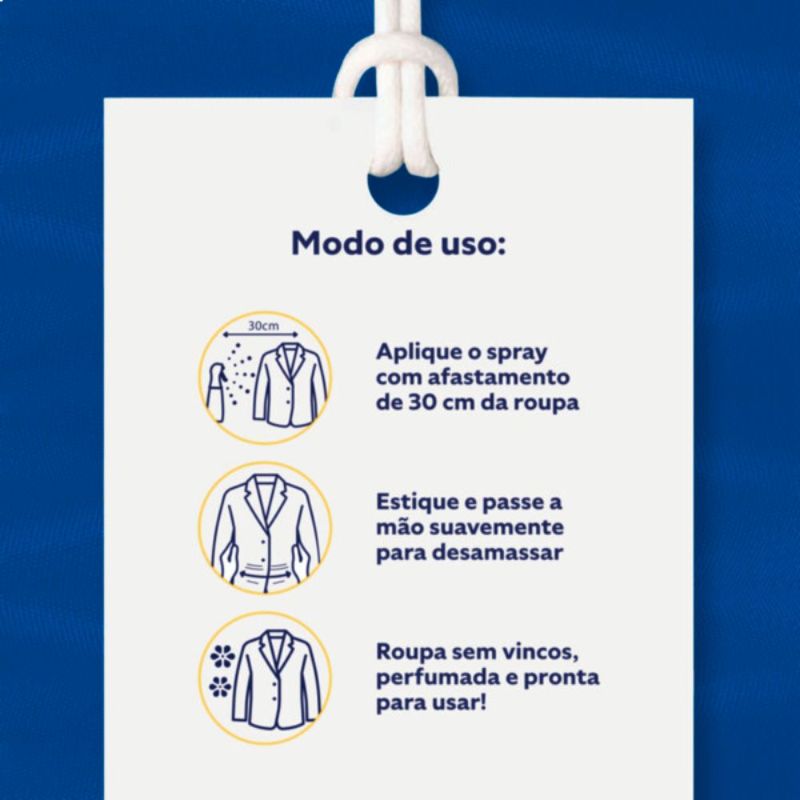 Modo de uso:

30cm

Aplique o spray com afastamento de 30 cm da roupa

Estique e passe a mão suavemente para desamassar

Roupa sem vincos, perfumada e pronta para usar!