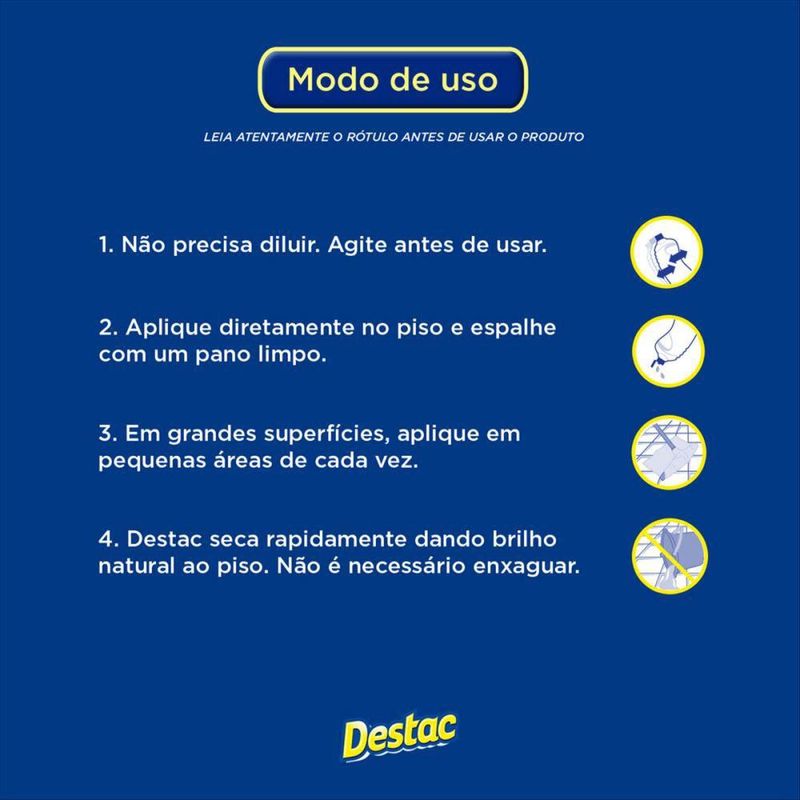 Modo de uso

LEIA ATENTAMENTE O RÓTULO ANTES DE USAR O PRODUTO

1. Não precisa diluir. Agite antes de usar.

2. Aplique diretamente no piso e espalhe com um pano limpo.

3. Em grandes superfícies, aplique em pequenas áreas de cada vez.

4. Destac seca rapidamente dando brilho natural ao piso. Não é necessário enxaguar.

Destac