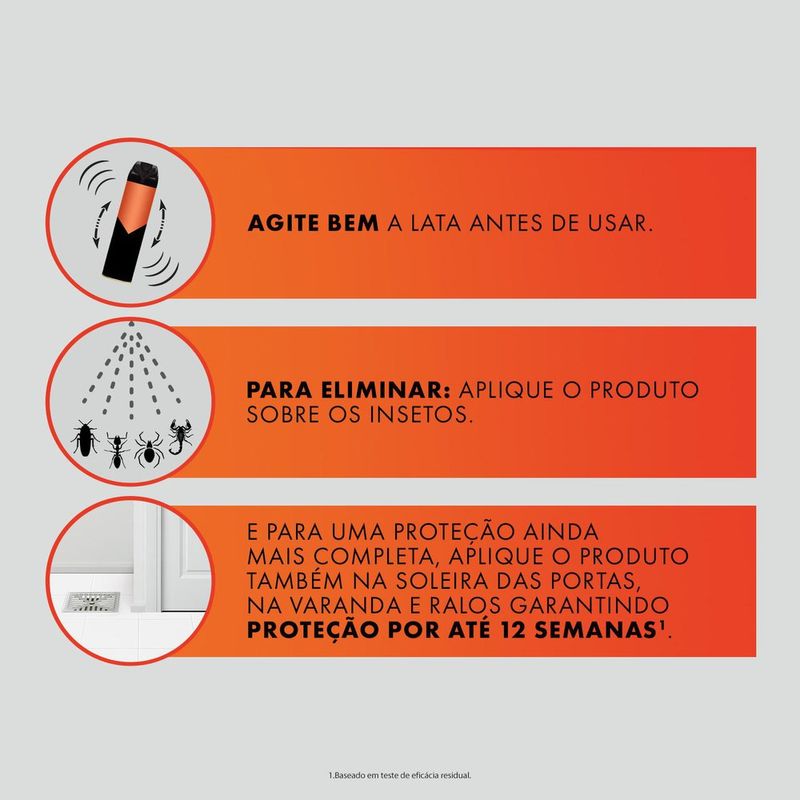 AGITE BEM A LATA ANTES DE USAR.

PARA ELIMINAR: APLIQUE O PRODUTO SOBRE OS INSETOS.

E PARA UMA PROTEÇÃO AINDA MAIS COMPLETA, APLIQUE O PRODUTO TAMBÉM NA SOLEIRA DAS PORTAS, NA VARANDA E RALOS GARANTINDO PROTEÇÃO POR ATÉ 12 SEMANAS$^1$.

1.Baseado em teste de eficácia residual.