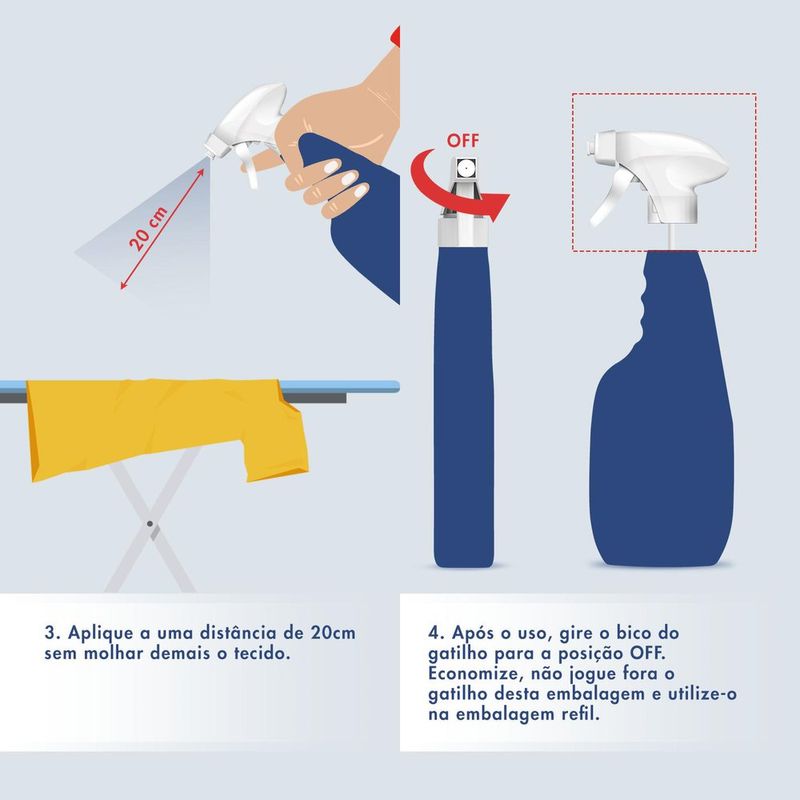 20 cm

OFF

3. Aplique a uma distância de 20cm sem molhar demais o tecido.

4. Após o uso, gire o bico do gatilho para a posição OFF. Economize, não jogue fora o gatilho desta embalagem e utilize-o na embalagem refil.